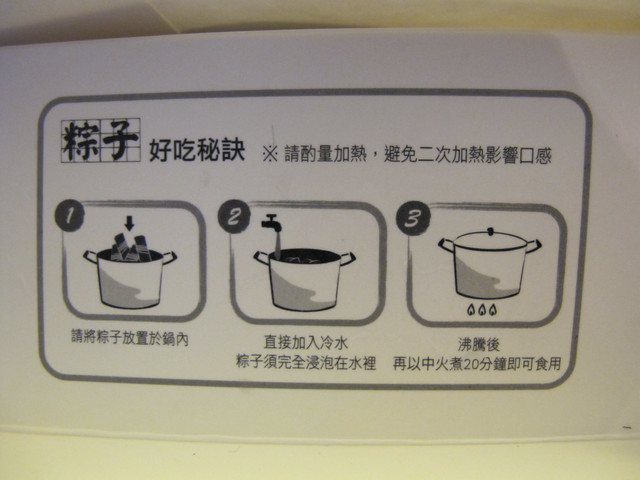 粽子 好吃秘訣 ※ 請酌量加熱，避免二次加熱影響口感

1
請將粽子放置於鍋內

2
直接加入冷水
粽子須完全浸泡在水裡

3
沸騰後
再以中火煮20分鐘即可食用