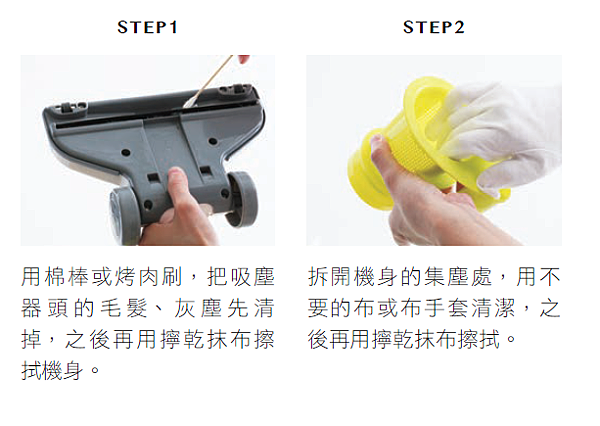 STEP1

用棉棒或烤肉刷，把吸塵器頭的毛髮、灰塵先清掉，之後再用擰乾抹布擦拭機身。

STEP2

拆開機身的集塵處，用不要的布或布手套清潔，之後再用擰乾抹布擦拭。