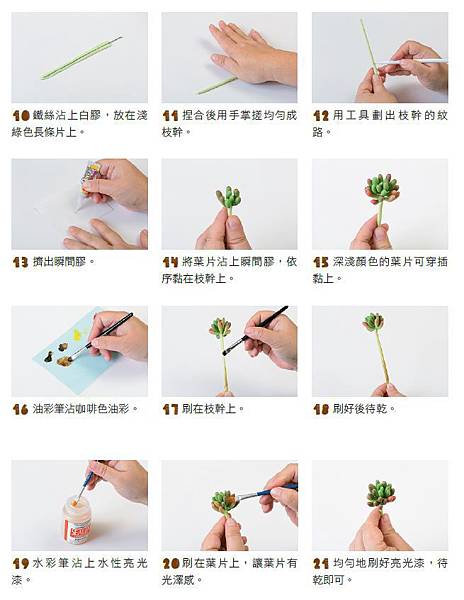 10 鐵絲沾上白膠，放在淺綠色長條片上。

11 捏合後用手掌搓均勻成枝幹。

12 用工具劃出枝幹的紋路。

13 擠出瞬間膠。

14 將葉片沾上瞬間膠，依序黏在枝幹上。

15 深淺顏色的葉片可穿插黏上。

16 油彩筆沾咖啡色油彩。

17 刷在枝幹上。

18 刷好後待乾。

19 水彩筆沾上水性亮光漆。

20 刷在葉片上，讓葉片有光澤感。

21 均勻地刷好亮光漆，待乾即可。