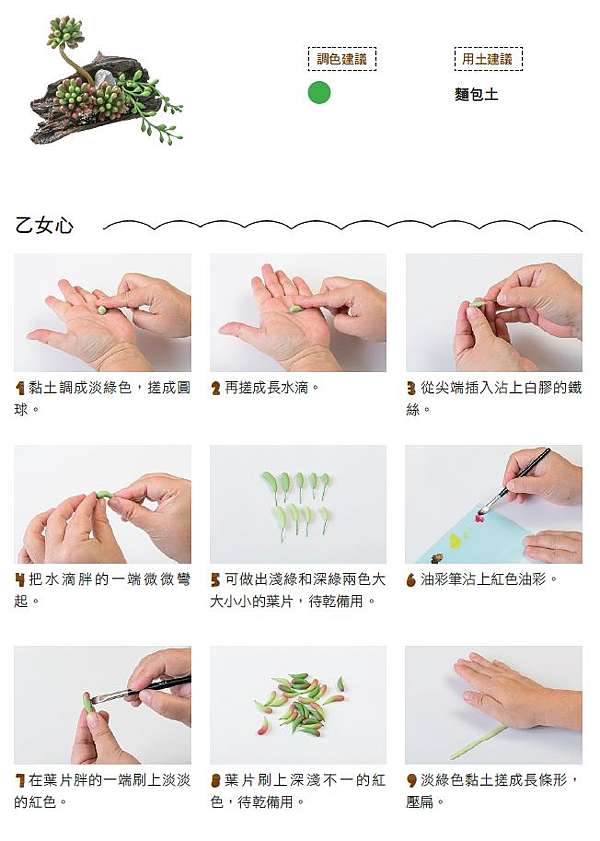 調色建議

用土建議

麵包土

乙女心

1 黏土調成淡綠色，搓成圓球。

2 再搓成長水滴。

3 從尖端插入沾上白膠的鐵絲。

4 把水滴胖的一端微微彎起。

5 可做出淺綠和深綠兩色大大小小的葉片，待乾備用。

6 油彩筆沾上紅色油彩。

7 在葉片胖的一端刷上淡淡的紅色。

8 葉片刷上深淺不一的紅色，待乾備用。

9 淡綠色黏土搓成長條形，壓扁。