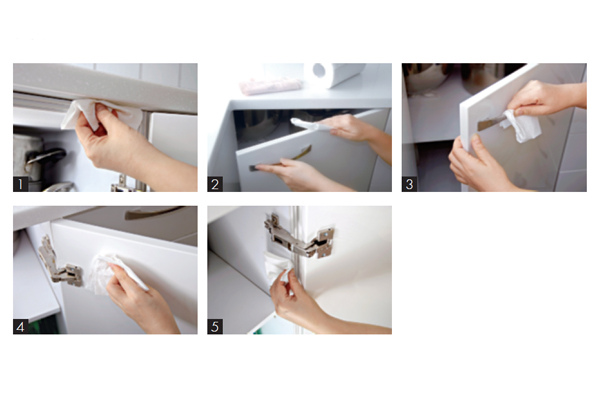 1

2

3

4

5