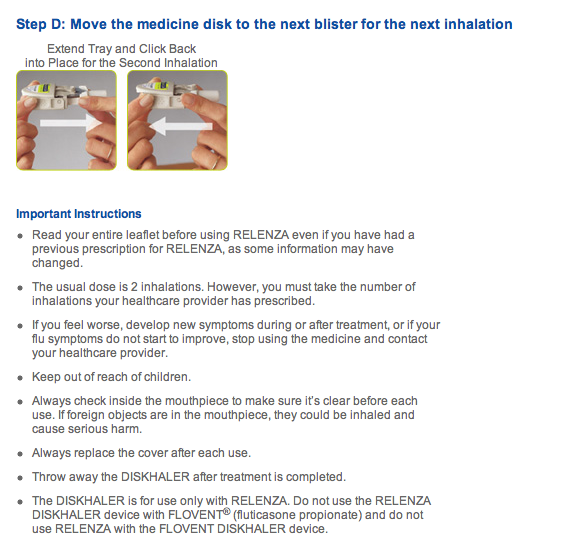 Step D: Move the medicine disk to the next blister for the next inhalation

Extend Tray and Click Back into Place for the Second Inhalation

Important Instructions

- Read your entire leaflet before using RELENZA even if you have had a previous prescription for RELENZA, as some information may have changed.
- The usual dose is 2 inhalations. However, you must take the number of inhalations your healthcare provider has prescribed.
- If you feel worse, develop new symptoms during or after treatment, or if your flu symptoms do not start to improve, stop using the medicine and contact your healthcare provider.
- Keep out of reach of children.
- Always check inside the mouthpiece to make sure it's clear before each use. If foreign objects are in the mouthpiece, they could be inhaled and cause serious harm.
- Always replace the cover after each use.
- Throw away the DISKHALER after treatment is completed.
- The DISKHALER is for use only with RELENZA. Do not use the RELENZA DISKHALER device with FLOVENT® (fluticasone propionate) and do not use RELENZA with the FLOVENT DISKHALER device.