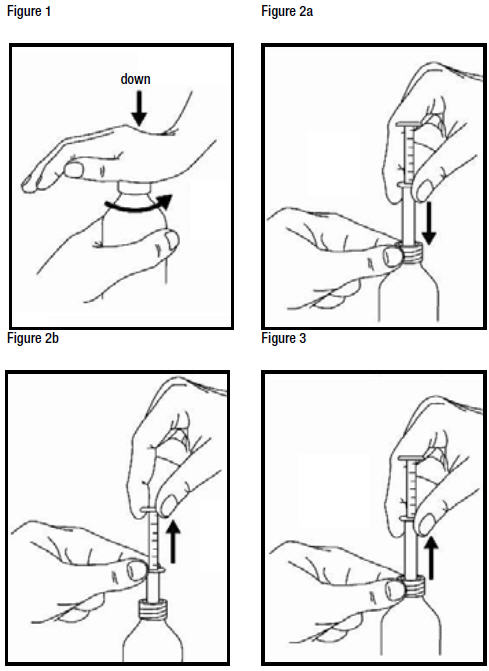 Figure 1

down

Figure 2a

Figure 2b

Figure 3