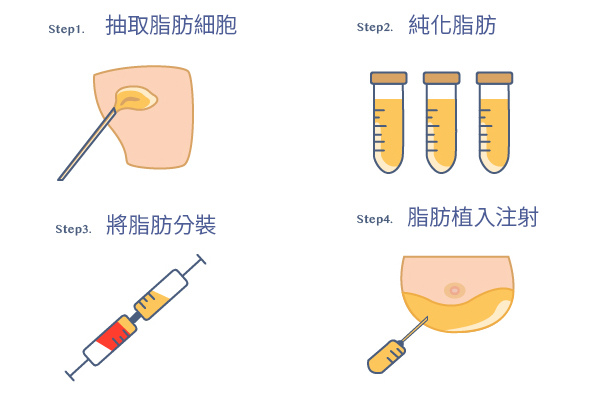 Step1. 抽取脂肪細胞

Step2. 純化脂肪

Step3. 將脂肪分裝

Step4. 脂肪植入注射