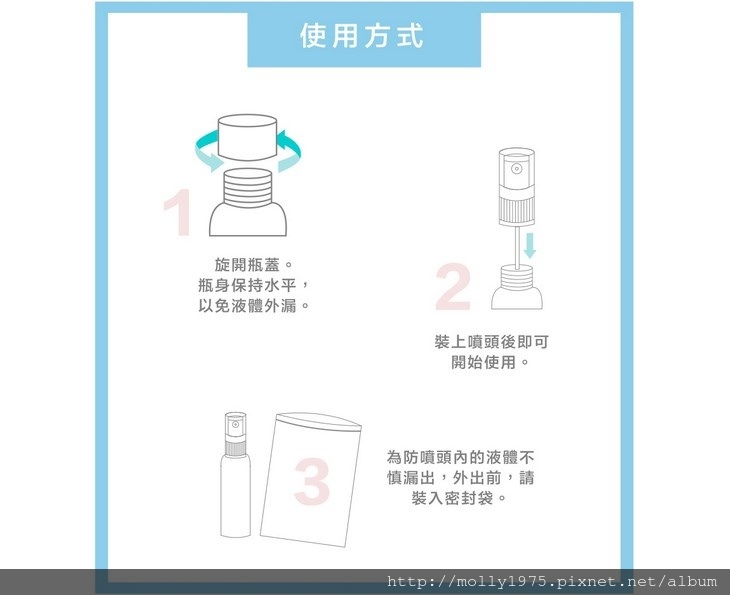 使用方式

1
旋開瓶蓋。
瓶身保持水平，
以免液體外漏。

2
裝上噴頭後即可
開始使用。

3
為防噴頭內的液體不
慎漏出，外出前，請
裝入密封袋。

http://molly1975.pixnet.net/album