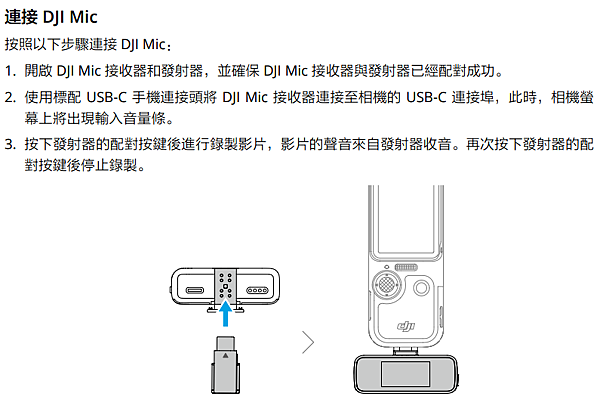 連接 DJI Mic

按照以下步驟連接 DJI Mic：

1. 開啟 DJI Mic 接收器和發射器，並確保 DJI Mic 接收器與發射器已經配對成功。

2. 使用標配 USB-C 手機連接頭將 DJI Mic 接收器連接至相機的 USB-C 連接埠，此時，相機螢幕上將出現輸入音量條。

3. 按下發射器的配對按鍵後進行錄製影片，影片的聲音來自發射器收音。再次按下發射器的配對按鍵後停止錄製。

dji