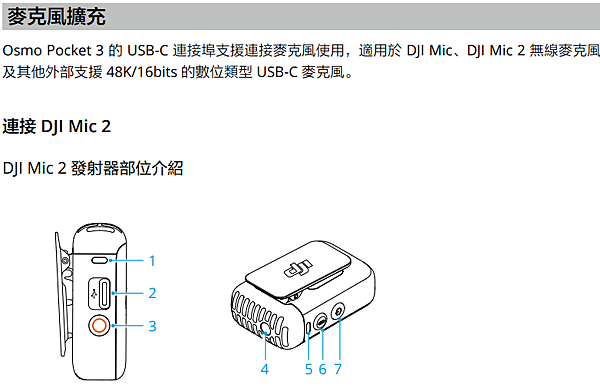 麥克風擴充

Osmo Pocket 3 的 USB-C 連接埠支援連接麥克風使用，適用於 DJI Mic、DJI Mic 2 無線麥克風及其他外部支援 48K/16bits 的數位類型 USB-C 麥克風。

連接 DJI Mic 2

DJI Mic 2 發射器部位介紹

1
2
3
4 5 6 7