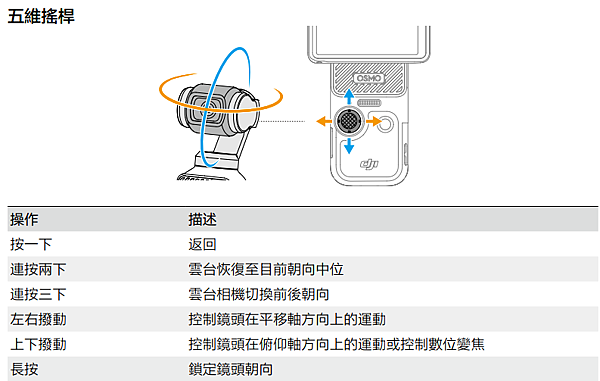 五維搖桿

OSMO

dji

| 操作 | 描述 |
|---|---|
| 按一下 | 返回 |
| 連按兩下 | 雲台恢復至目前朝向中位 |
| 連按三下 | 雲台相機切換前後朝向 |
| 左右撥動 | 控制鏡頭在平移軸方向上的運動 |
| 上下撥動 | 控制鏡頭在俯仰軸方向上的運動或控制數位變焦 |
| 長按 | 鎖定鏡頭朝向 |