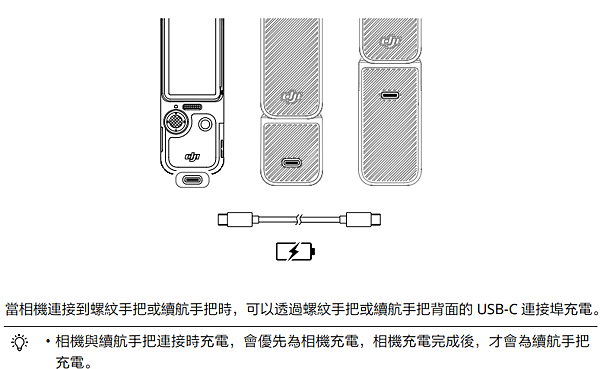 dji

dji

dji

當相機連接到螺紋手把或續航手把時，可以透過螺紋手把或續航手把背面的 USB-C 連接埠充電。

• 相機與續航手把連接時充電，會優先為相機充電，相機充電完成後，才會為續航手把充電。