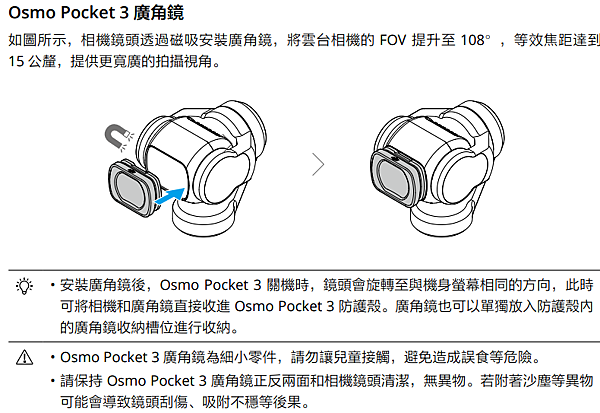 Osmo Pocket 3 廣角鏡

如圖所示，相機鏡頭透過磁吸安裝廣角鏡，將雲台相機的 FOV 提升至 108°，等效焦距達到 15 公釐，提供更寬廣的拍攝視角。

• 安裝廣角鏡後，Osmo Pocket 3 關機時，鏡頭會旋轉至與機身螢幕相同的方向，此時可將相機和廣角鏡直接收進 Osmo Pocket 3 防護殼。廣角鏡也可以單獨放入防護殼內的廣角鏡收納槽位進行收納。

• Osmo Pocket 3 廣角鏡為細小零件，請勿讓兒童接觸，避免造成誤食等危險。
• 請保持 Osmo Pocket 3 廣角鏡正反兩面和相機鏡頭清潔，無異物。若附著沙塵等異物可能會導致鏡頭刮傷、吸附不穩等後果。