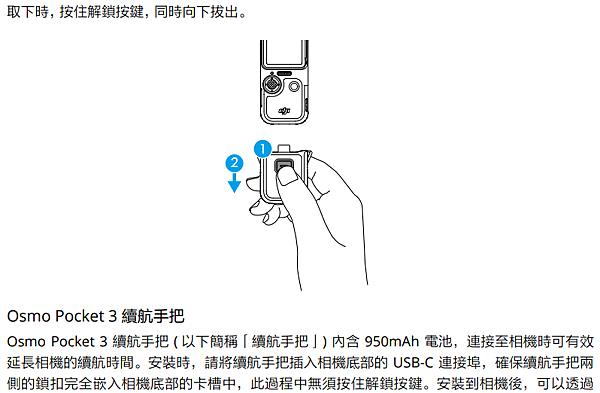 取下時，按住解鎖按鍵，同時向下拔出。

1

2

Osmo Pocket 3 續航手把

Osmo Pocket 3 續航手把（以下簡稱「續航手把」）內含 950mAh 電池，連接至相機時可有效延長相機的續航時間。安裝時，請將續航手把插入相機底部的 USB-C 連接埠，確保續航手把兩側的鎖扣完全嵌入相機底部的卡槽中，此過程中無須按住解鎖按鍵。安裝到相機後，可以透過