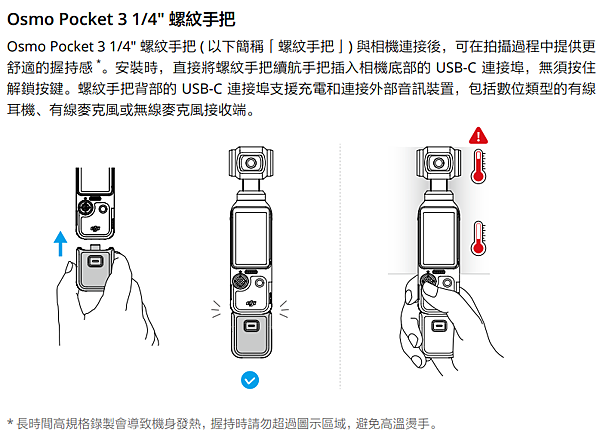 Osmo Pocket 3 1/4" 螺紋手把

Osmo Pocket 3 1/4" 螺紋手把 ( 以下簡稱「螺紋手把」) 與相機連接後，可在拍攝過程中提供更舒適的握持感 *。安裝時，直接將螺紋手把續航手把插入相機底部的 USB-C 連接埠，無須按住解鎖按鍵。螺紋手把背部的 USB-C 連接埠支援充電和連接外部音訊裝置，包括數位類型的有線耳機、有線麥克風或無線麥克風接收端。

* 長時間高規格錄製會導致機身發熱，握持時請勿超過圖示區域，避免高溫燙手。