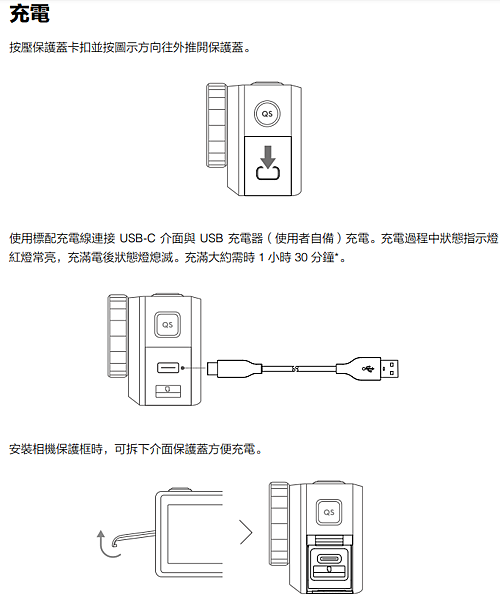 充電

按壓保護蓋卡扣並按圖示方向往外推開保護蓋。

QS

使用標配充電線連接 USB-C 介面與 USB 充電器（使用者自備）充電。充電過程中狀態指示燈紅燈常亮，充滿電後狀態燈熄滅。充滿大約需時 1 小時 30 分鐘*。

QS

安裝相機保護框時，可拆下介面保護蓋方便充電。

QS