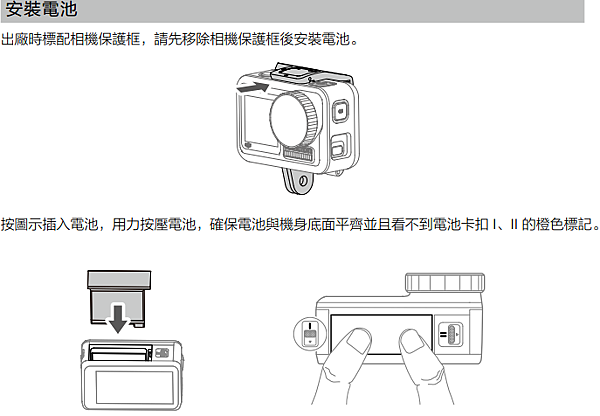 安裝電池

出廠時標配相機保護框，請先移除相機保護框後安裝電池。

按圖示插入電池，用力按壓電池，確保電池與機身底面平齊並且看不到電池卡扣 I、II 的橙色標記。

I

II