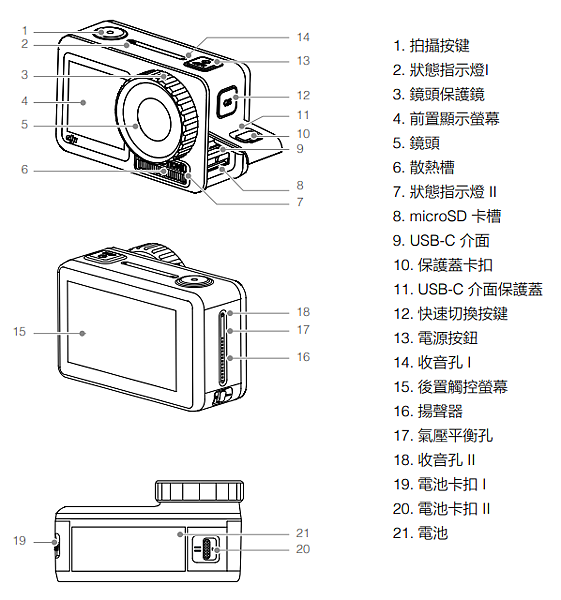 1
2
3
4
5
6
14
13
12
11
10
9
8
7
15
18
17
16
19
21
20

1. 拍攝按鍵
2. 狀態指示燈I
3. 鏡頭保護鏡
4. 前置顯示螢幕
5. 鏡頭
6. 散熱槽
7. 狀態指示燈 II
8. microSD 卡槽
9. USB-C 介面
10. 保護蓋卡扣
11. USB-C 介面保護蓋
12. 快速切換按鍵
13. 電源按鈕
14. 收音孔 I
15. 後置觸控螢幕
16. 揚聲器
17. 氣壓平衡孔
18. 收音孔 II
19. 電池卡扣 I
20. 電池卡扣 II
21. 電池