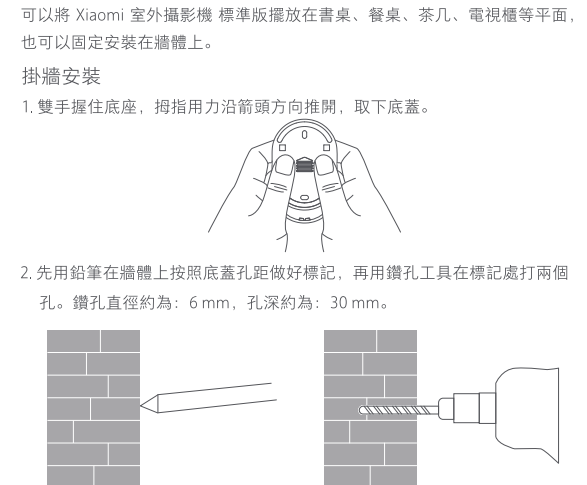 可以將 Xiaomi 室外攝影機 標準版擺放在書桌、餐桌、茶几、電視櫃等平面，也可以固定安裝在牆體上。

掛牆安裝

1. 雙手握住底座，拇指用力沿箭頭方向推開，取下底蓋。

2. 先用鉛筆在牆體上按照底蓋孔距做好標記，再用鑽孔工具在標記處打兩個孔。鑽孔直徑約為：6 mm，孔深約為：30 mm。