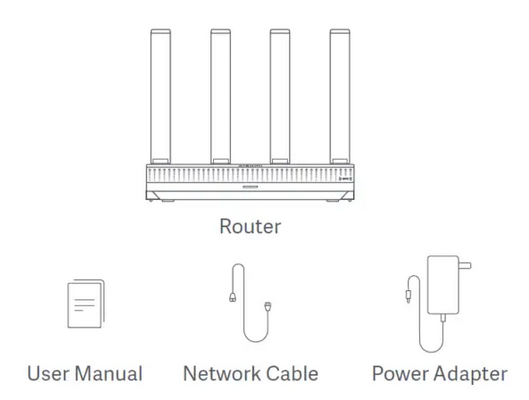 Router

User Manual

Network Cable

Power Adapter