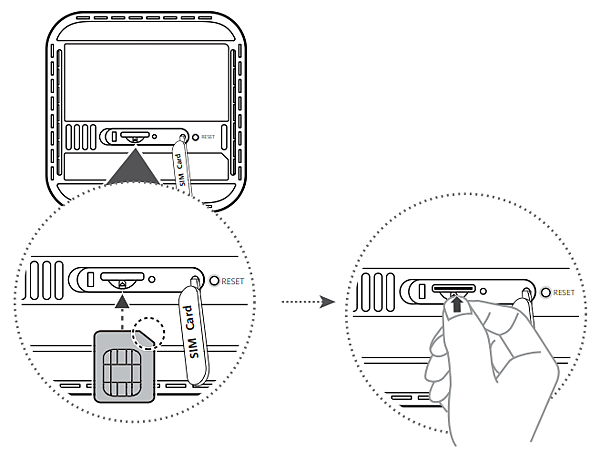 RESET
SIM Card
RESET
SIM Card
RESET