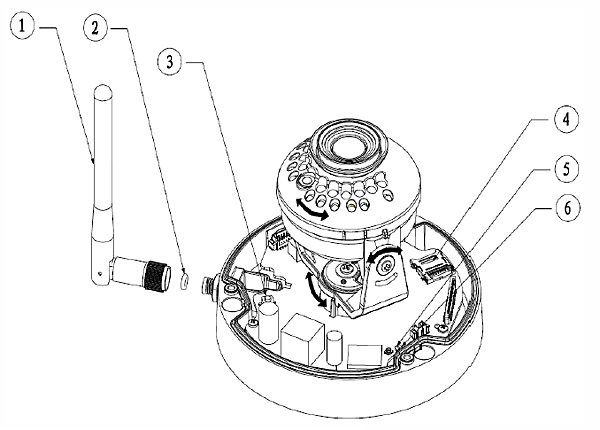 1
2
3
4
5
6