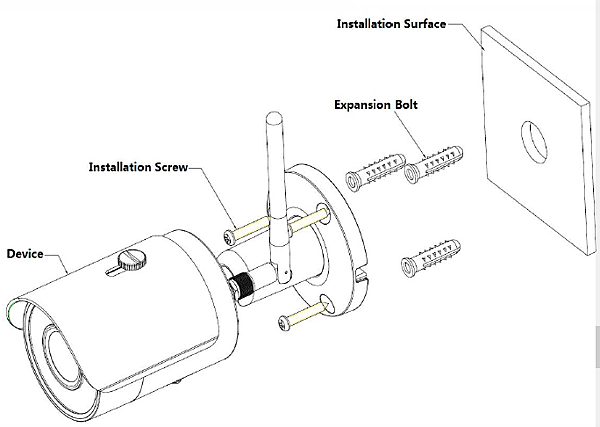 Installation Surface

Expansion Bolt

Installation Screw

Device