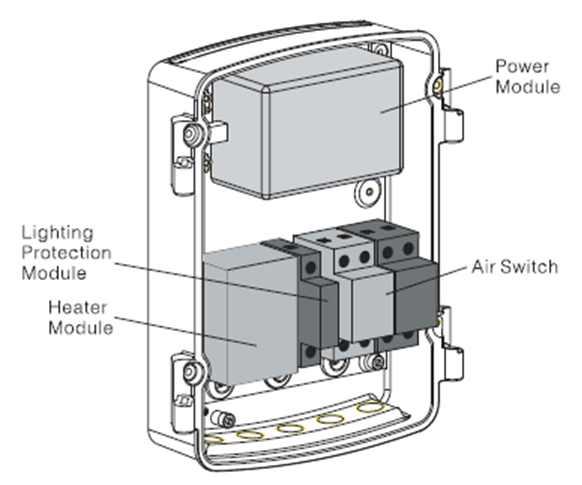 Power Module

Lighting Protection Module

Air Switch

Heater Module