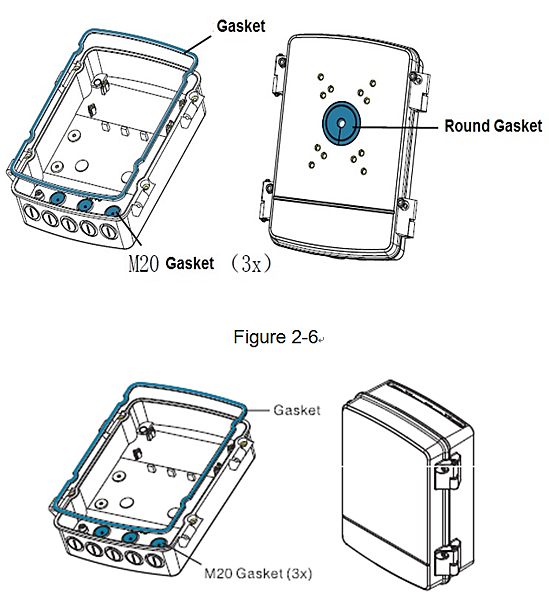 Gasket

Round Gasket

M20 Gasket (3x)

Figure 2-6

Gasket

M20 Gasket (3x)