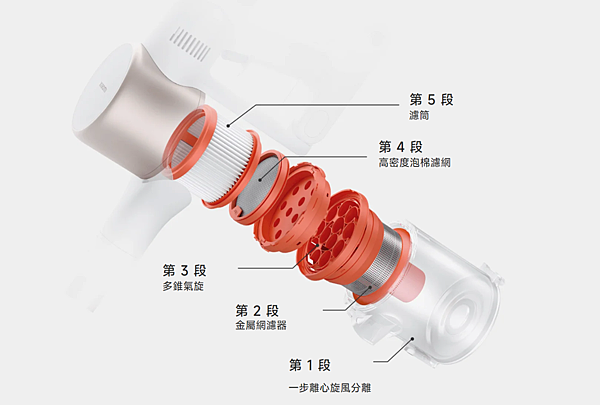 第 5 段
濾筒

第 4 段
高密度泡棉濾網

第 3 段
多錐氣旋

第 2 段
金屬網濾器

第 1 段
一步離心旋風分離