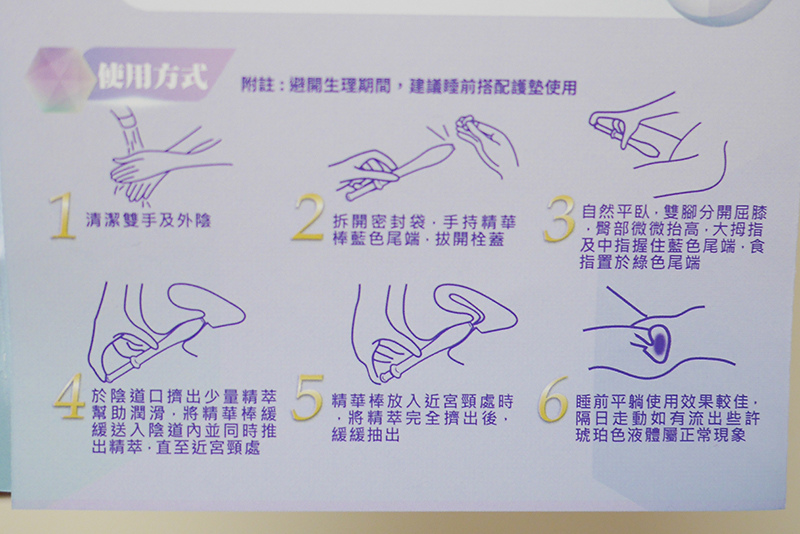 使用方式

附註：避開生理期間，建議睡前搭配護墊使用

1 清潔雙手及外陰

2 拆開密封袋，手持精華棒藍色尾端，拔開栓蓋

3 自然平臥，雙腳分開屈膝，臀部微微抬高，大拇指及中指握住藍色尾端，食指置於綠色尾端

4 於陰道口擠出少量精萃幫助潤滑，將精華棒緩緩送入陰道內並同時推出精萃，直至近宮頸處

5 精華棒放入近宮頸處時，將精萃完全擠出後，緩緩抽出

6 睡前平躺使用效果較佳，隔日走動如有流出些許琥珀色液體屬正常現象