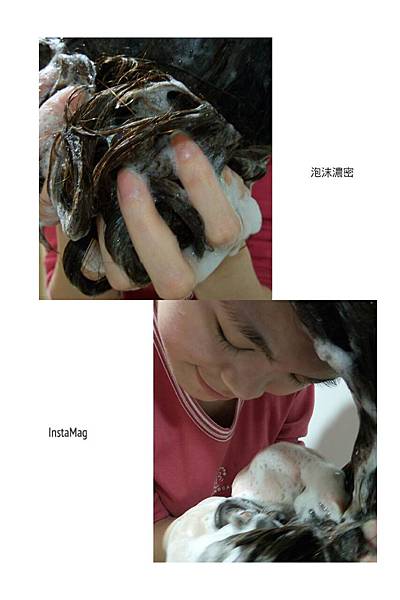 泡沫濃密

InstaMag