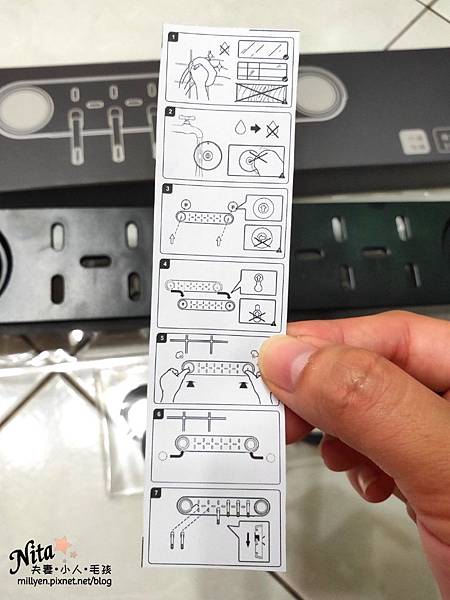 1

2

3

4

5

6

7

Nita
夫妻・小人・毛孩
millyen.pixnet.net/blog