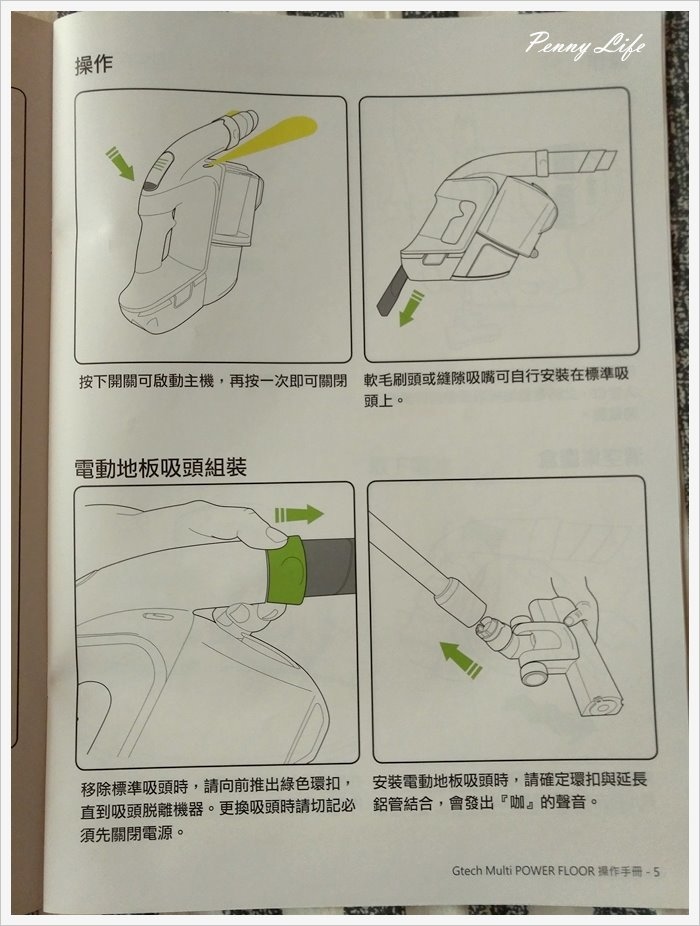 Penny Life

操作

按下開關可啟動主機，再按一次即可關閉

軟毛刷頭或縫隙吸嘴可自行安裝在標準吸頭上。

電動地板吸頭組裝

移除標準吸頭時，請向前推出綠色環扣，直到吸頭脫離機器。更換吸頭時請切記必須先關閉電源。

安裝電動地板吸頭時，請確定環扣與延長鋁管結合，會發出『咖』的聲音。

Gtech Multi POWER FLOOR 操作手冊 - 5