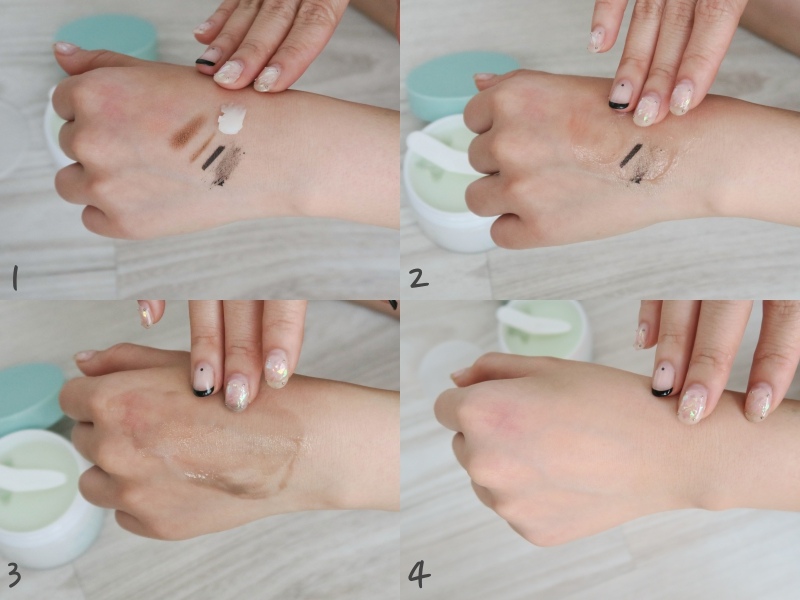 1

2

3

4