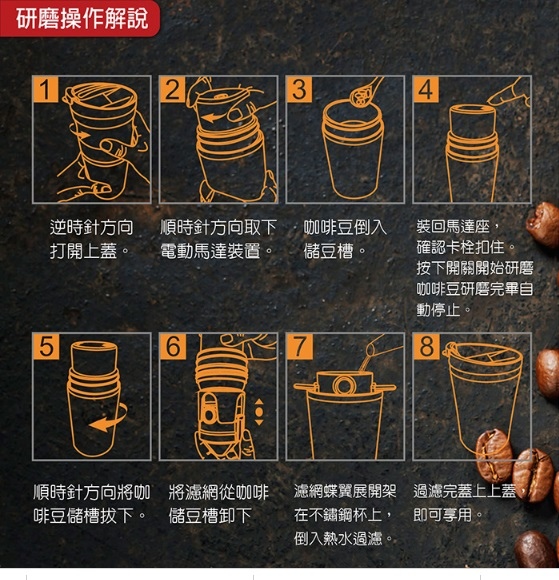 研磨操作解說

1

逆時針方向打開上蓋。

2

順時針方向取下電動馬達裝置。

3

咖啡豆倒入儲豆槽。

4

裝回馬達座，確認卡栓扣住。按下開關開始研磨咖啡豆研磨完畢自動停止。

5

順時針方向將咖啡豆儲槽拔下。

6

將濾網從咖啡儲豆槽卸下

7

濾網蝶翼展開架在不鏽鋼杯上，倒入熱水過濾。

8

過濾完蓋上上蓋即可享用。