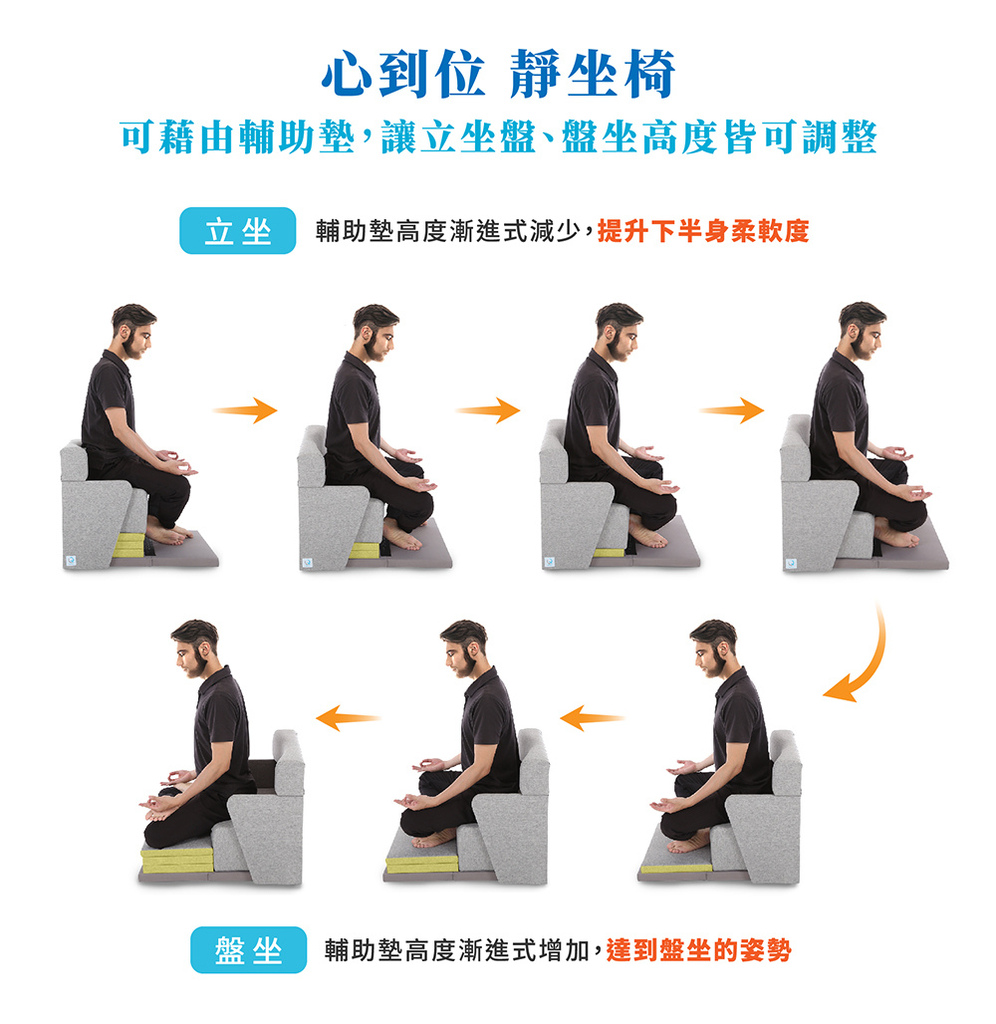 心到位 靜坐椅
可藉由輔助墊,讓立坐盤、盤坐高度皆可調整

立坐 輔助墊高度漸進式減少,提升下半身柔軟度

盤坐 輔助墊高度漸進式增加,達到盤坐的姿勢