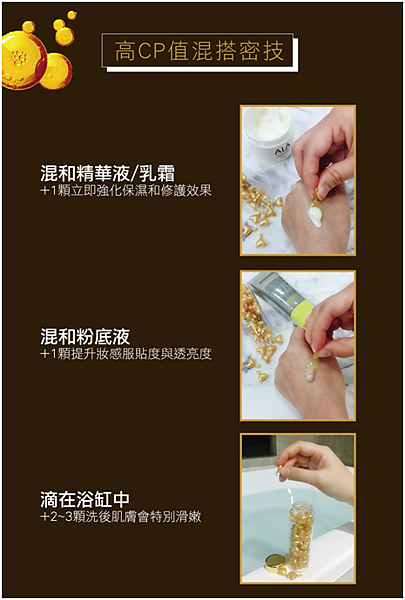 高CP值混搭密技

混和精華液/乳霜
+1顆立即強化保濕和修護效果

ALA

混和粉底液
+1顆提升妝感服貼度與透亮度

滴在浴缸中
+2~3顆洗後肌膚會特別滑嫩