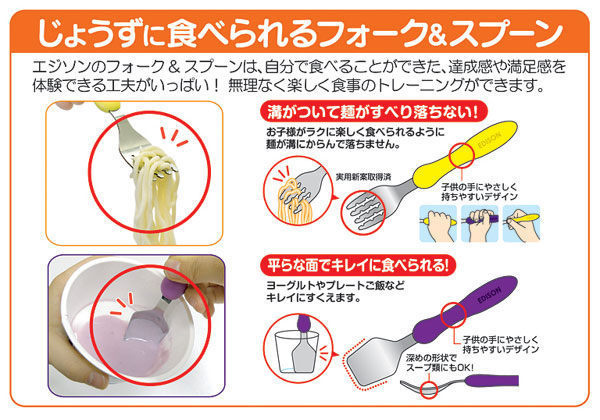 じょうずに食べられるフォーク&スプーン

エジソンのフォーク&スプーンは、自分で食べることができた、達成感や満足感を体験できる工夫がいっぱい！ 無理なく楽しく食事のトレーニングができます。

溝がついて麺がすべり落ちない!

お子様がラクに楽しく食べられるように麺が溝にからんで落ちません。

実用新案取得済

EDISON

子供の手にやさしく持ちやすいデザイン

平らな面でキレイに食べられる!

ヨーグルトやプレートご飯などキレイにすくえます。

EDISON

子供の手にやさしく持ちやすいデザイン

深めの形状でスープ類にもOK!