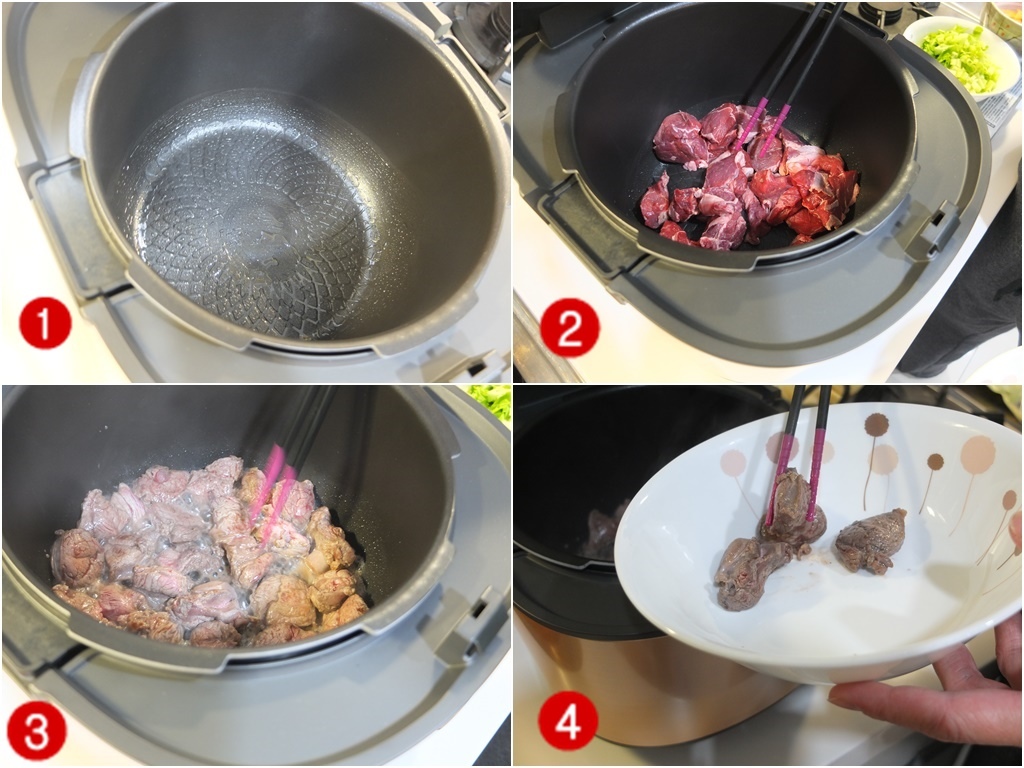 1
2
3
4