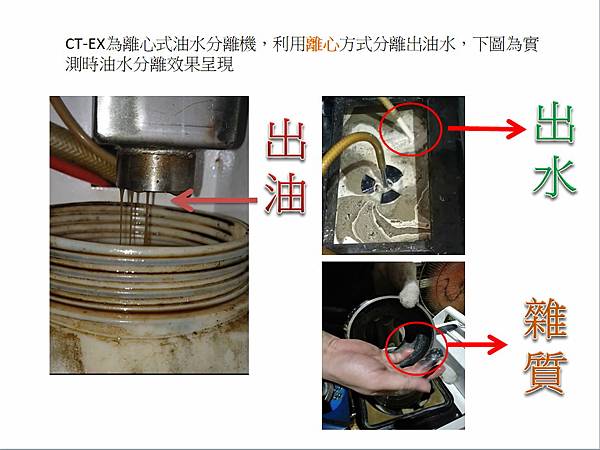 CT-EX為離心式油水分離機，利用離心方式分離出油水，下圖為實測時油水分離效果呈現

出油

出水

雜質