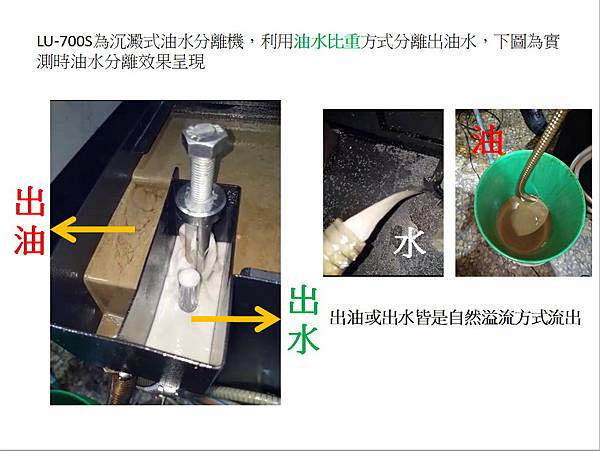 LU-700S為沉澱式油水分離機，利用油水比重方式分離出油水，下圖為實測時油水分離效果呈現

出油

出水

水

油

出油或出水皆是自然溢流方式流出