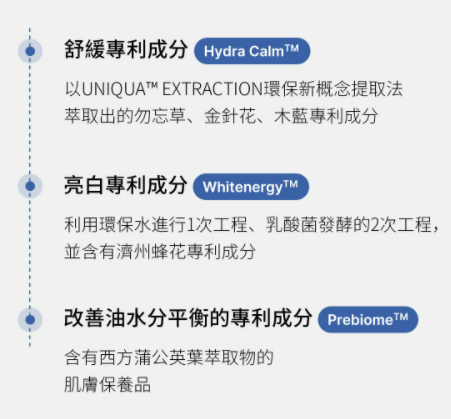 舒緩專利成分 Hydra Calm™

以UNIQUA™ EXTRACTION環保新概念提取法萃取出的勿忘草、金針花、木藍專利成分

亮白專利成分 Whitenergy™

利用環保水進行1次工程、乳酸菌發酵的2次工程，並含有濟州蜂花專利成分

改善油水分平衡的專利成分 Prebiome™

含有西方蒲公英葉萃取物的肌膚保養品