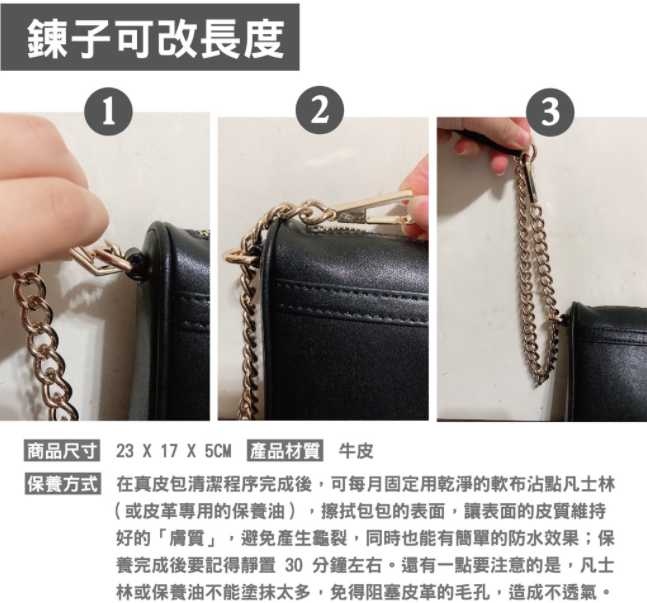 鍊子可改長度

1

2

3

商品尺寸 23 X 17 X 5CM 產品材質 牛皮

保養方式 在真皮包清潔程序完成後，可每月固定用乾淨的軟布沾點凡士林（或皮革專用的保養油），擦拭包包的表面，讓表面的皮質維持好的「膚質」，避免產生龜裂，同時也能有簡單的防水效果；保養完成後要記得靜置 30 分鐘左右。還有一點要注意的是，凡士林或保養油不能塗抹太多，免得阻塞皮革的毛孔，造成不透氣。