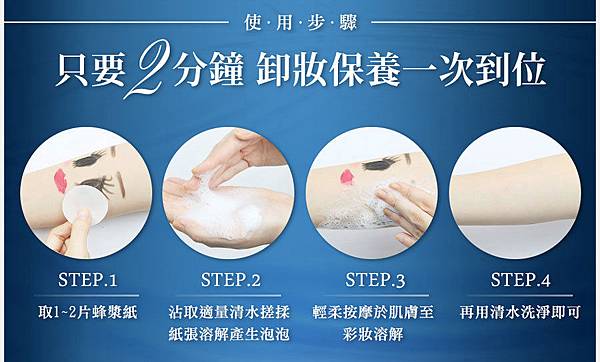 使·用·步·驟

只要2分鐘 卸妝保養一次到位

STEP.1
取1~2片蜂漿紙

STEP.2
沾取適量清水搓揉紙張溶解產生泡泡

STEP.3
輕柔按摩於肌膚至彩妝溶解

STEP.4
再用清水洗淨即可