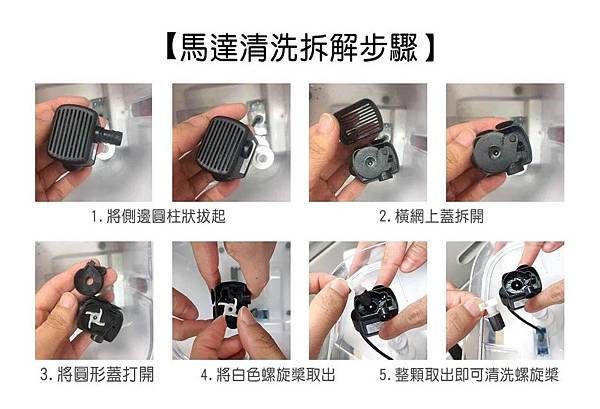 【馬達清洗拆解步驟】

1. 將側邊圓柱狀拔起

2. 橫網上蓋拆開

3. 將圓形蓋打開

4. 將白色螺旋槳取出

5. 整顆取出即可清洗螺旋槳