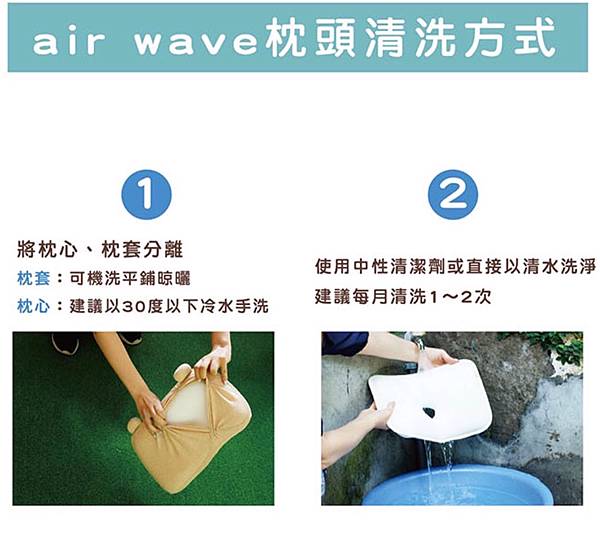 air wave枕頭清洗方式

1

將枕心、枕套分離
枕套：可機洗平鋪晾曬
枕心：建議以30度以下冷水手洗

2

使用中性清潔劑或直接以清水洗淨
建議每月清洗1～2次