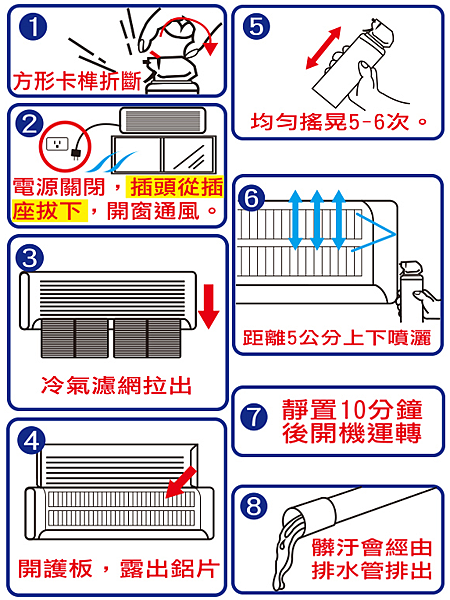 1
方形卡榫折斷

2
電源關閉，插頭從插座拔下，開窗通風。

3
冷氣濾網拉出

4
開護板，露出鋁片

5
均勻搖晃5-6次。

6
距離5公分上下噴灑

7
靜置10分鐘後開機運轉

8
髒汙會經由排水管排出