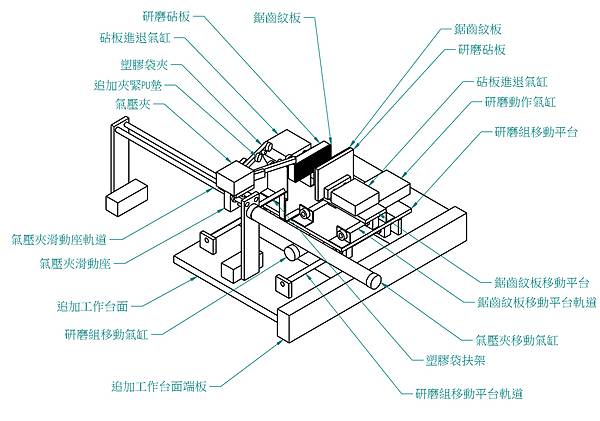 研磨砧板
鋸齒紋板
砧板進退氣缸
塑膠袋夾
追加夾緊PU墊
氣壓夾
鋸齒紋板
研磨砧板
砧板進退氣缸
研磨動作氣缸
研磨組移動平台
氣壓夾滑動座軌道
氣壓夾滑動座
追加工作台面
研磨組移動氣缸
追加工作台面端板
鋸齒紋板移動平台
鋸齒紋板移動平台軌道
氣壓夾移動氣缸
塑膠袋扶架
研磨組移動平台軌道