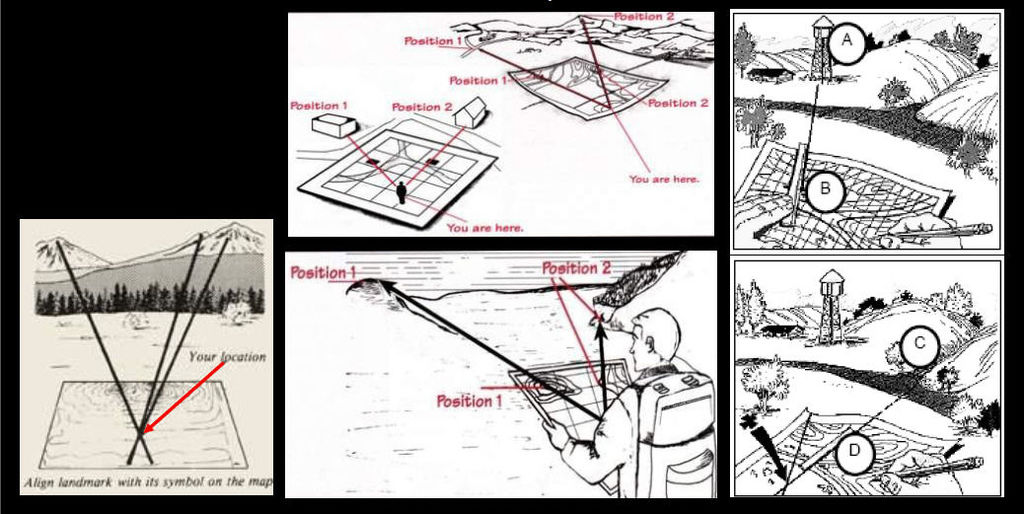 Your location

Align landmark with its symbol on the map

Position 1
Position 2
Position 1
Position 2
Position 1
Position 2
You are here.
You are here.

Position 1
Position 2
Position 1

A
B

C
D