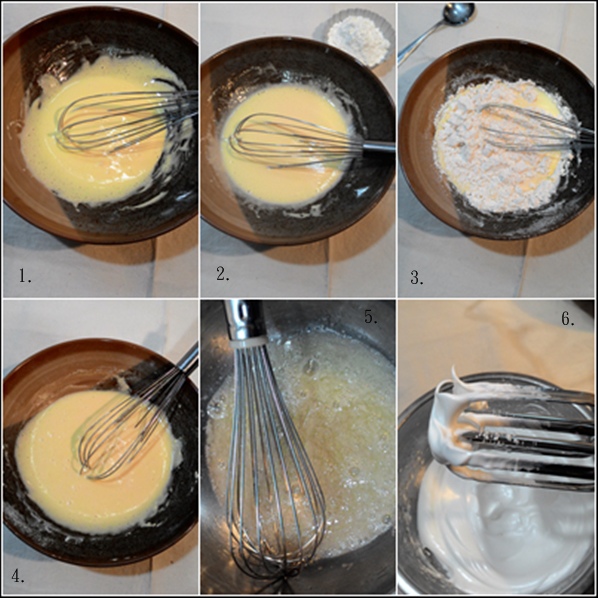 1.

2.

3.

4.

5.

6.