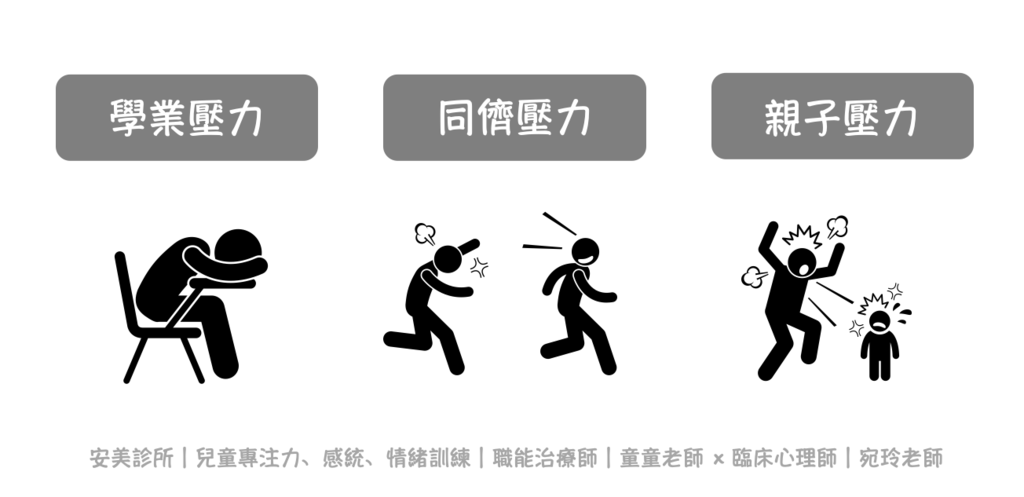 學業壓力

同儕壓力

親子壓力

安美診所｜兒童專注力、感統、情緒訓練｜職能治療師｜童童老師 × 臨床心理師｜宛玲老師