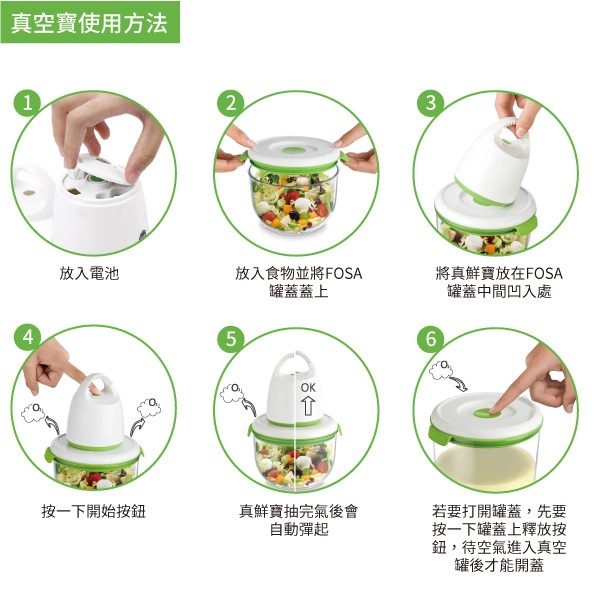 真空寶使用方法

1

放入電池

2

放入食物並將FOSA罐蓋蓋上

3

將真鮮寶放在FOSA罐蓋中間凹入處

4

$O_2$ $O_2$

按一下開始按鈕

5

$O_2$ OK

真鮮寶抽完氣後會自動彈起

6

$O_2$

若要打開罐蓋，先要按一下罐蓋上釋放按鈕，待空氣進入真空罐後才能開蓋